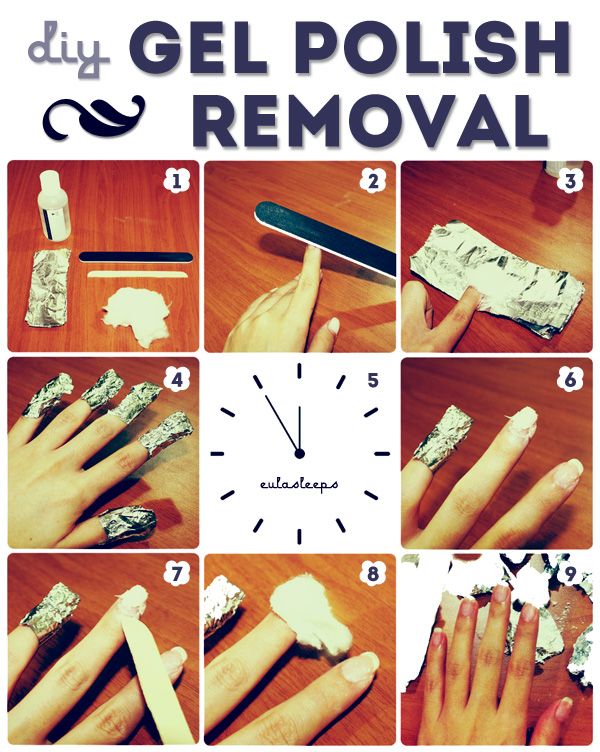 diy GEL POLISH REMOVAL

1

2

3

4

5

eulasleeps

6

7

8

9